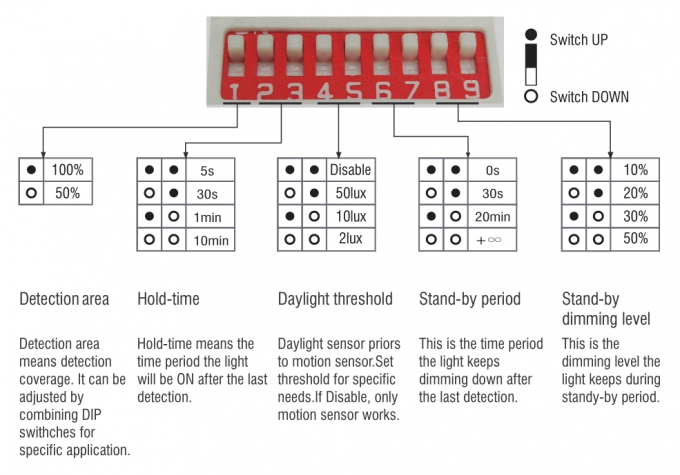 1 2 3 4 5 6 7 8 9

● Switch UP

○ Switch DOWN

| ● | 100% |
|---|---|
| ○ | 50% |

| ● | ● | 5s |
|---|---|---|
| ○ | ● | 30s |
| ● | ○ | 1min |
| ○ | ○ | 10min |

| ● | ● | Disable |
|---|---|---|
| ○ | ● | 50lux |
| ● | ○ | 10lux |
| ○ | ○ | 2lux |

| ● | ● | 0s |
|---|---|---|
| ○ | ● | 30s |
| ● | ○ | 20min |
| ○ | ○ | $+\infty$ |

| ● | ● | 10% |
|---|---|---|
| ○ | ● | 20% |
| ● | ○ | 30% |
| ○ | ○ | 50% |

Detection area

Detection area means detection coverage. It can be adjusted by combining DIP swithches for specific application.

Hold-time

Hold-time means the time period the light will be ON after the last detection.

Daylight threshold

Daylight sensor priors to motion sensor.Set threshold for specific needs.If Disable, only motion sensor works.

Stand-by period

This is the time period the light keeps dimming down after the last detection.

Stand-by dimming level

This is the dimming level the light keeps during standy-by period.